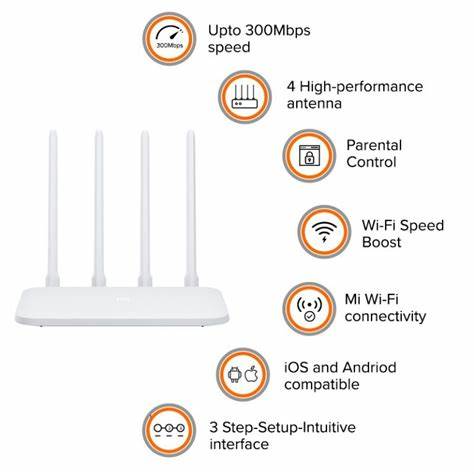 300Mbps

Upto 300Mbps speed

4 High-performance antenna

Parental Control

Wi-Fi Speed Boost

Mi Wi-Fi connectivity

iOS and Andriod compatible

3 Step-Setup-Intuitive interface